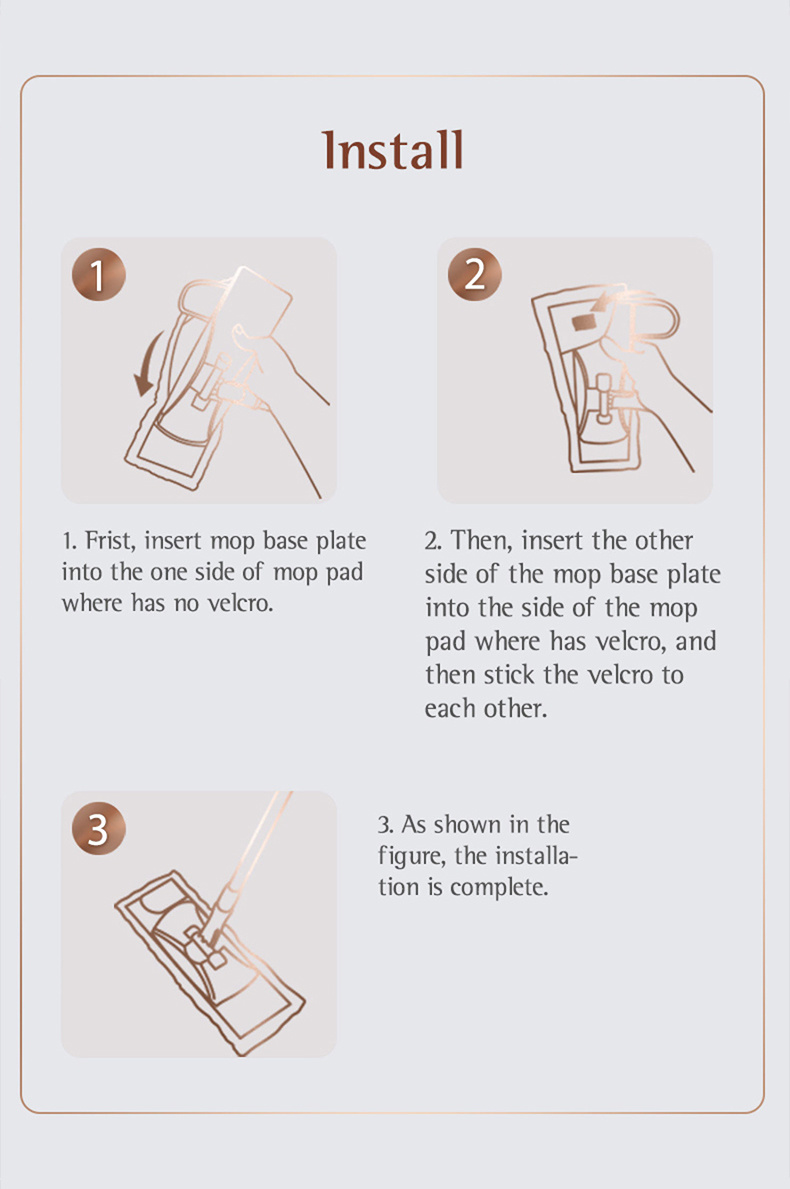 Install

1

2

1. Frist, insert mop base plate into the one side of mop pad where has no velcro.

2. Then, insert the other side of the mop base plate into the side of the mop pad where has velcro, and then stick the velcro to each other.

3

3. As shown in the figure, the installation is complete.